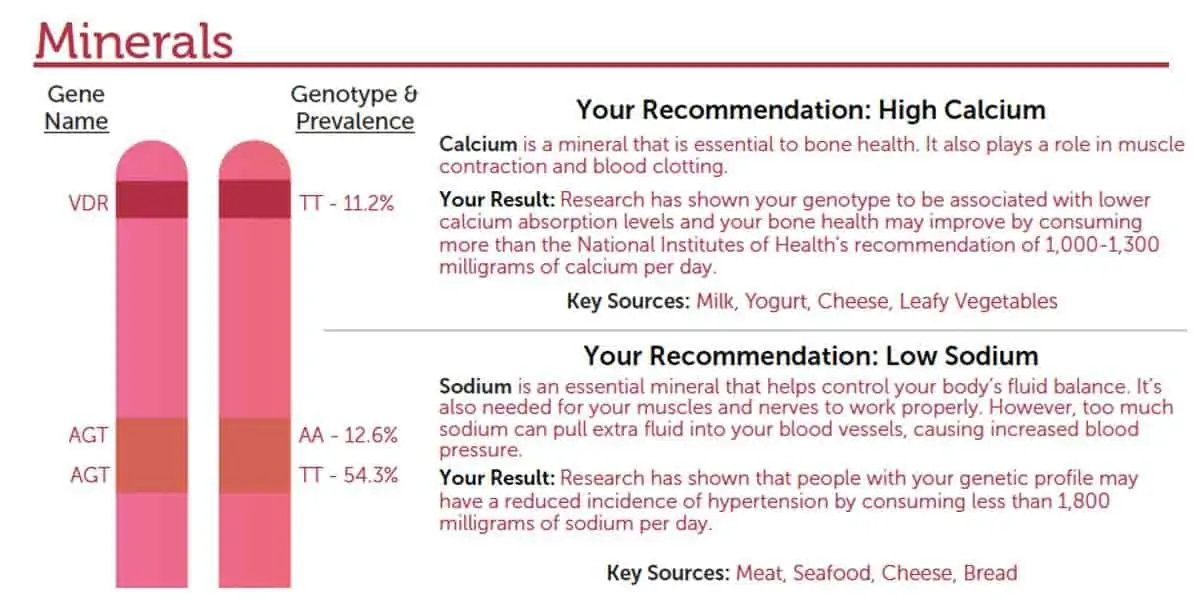 Minerals

Gene Name

Genotype & Prevalence

VDR

TT - 11.2%

AGT

AA - 12.6%

AGT

TT - 54.3%

Your Recommendation: High Calcium

Calcium is a mineral that is essential to bone health. It also plays a role in muscle contraction and blood clotting.

Your Result: Research has shown your genotype to be associated with lower calcium absorption levels and your bone health may improve by consuming more than the National Institutes of Health's recommendation of 1,000-1,300 milligrams of calcium per day.

Key Sources: Milk, Yogurt, Cheese, Leafy Vegetables

Your Recommendation: Low Sodium

Sodium is an essential mineral that helps control your body's fluid balance. It's also needed for your muscles and nerves to work properly. However, too much sodium can pull extra fluid into your blood vessels, causing increased blood pressure.

Your Result: Research has shown that people with your genetic profile may have a reduced incidence of hypertension by consuming less than 1,800 milligrams of sodium per day.

Key Sources: Meat, Seafood, Cheese, Bread